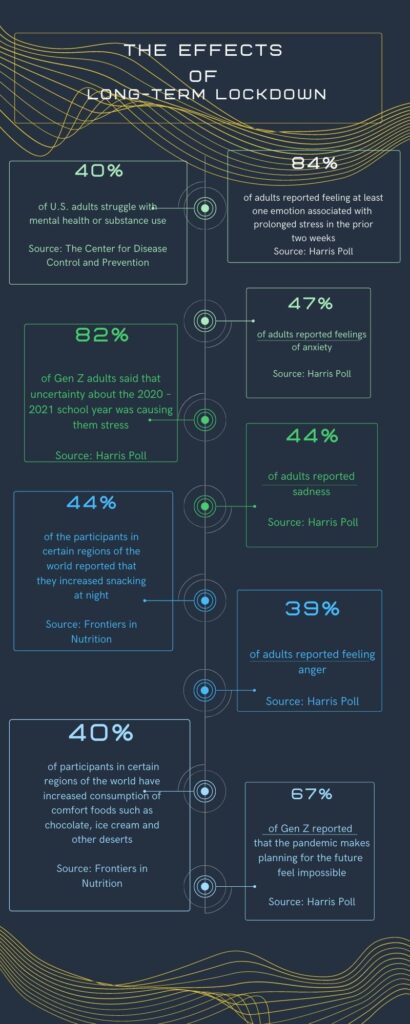 THE EFFECTS OF LONG-TERM LOCKDOWN

40%

of U.S. adults struggle with mental health or substance use

Source: The Center for Disease Control and Prevention

84%

of adults reported feeling at least one emotion associated with prolonged stress in the prior two weeks

Source: Harris Poll

47%

of adults reported feelings of anxiety

Source: Harris Poll

82%

of Gen Z adults said that uncertainty about the 2020 - 2021 school year was causing them stress

Source: Harris Poll

44%

of adults reported sadness

Source: Harris Poll

44%

of the participants in certain regions of the world reported that they increased snacking at night

Source: Frontiers in Nutrition

39%

of adults reported feeling anger

Source: Harris Poll

40%

of participants in certain regions of the world have increased consumption of comfort foods such as chocolate, ice cream and other deserts

Source: Frontiers in Nutrition

67%

of Gen Z reported that the pandemic makes planning for the future feel impossible

Source: Harris Poll